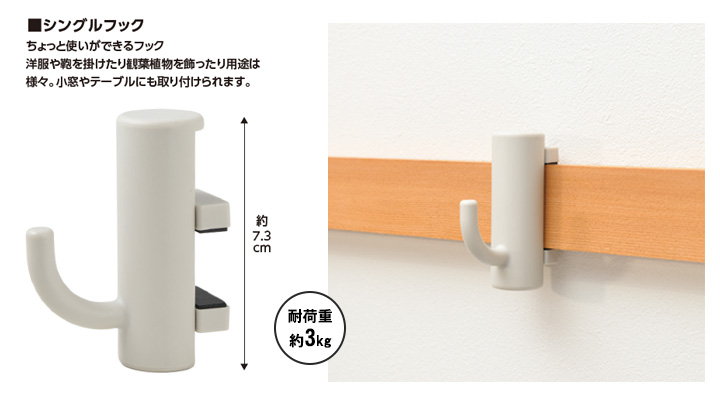 ■シングルフック

ちょっと使いができるフック
洋服や鞄を掛けたり観葉植物を飾ったり用途は様々。小窓やテーブルにも取り付けられます。

約
7.3
cm

耐荷重
約3kg