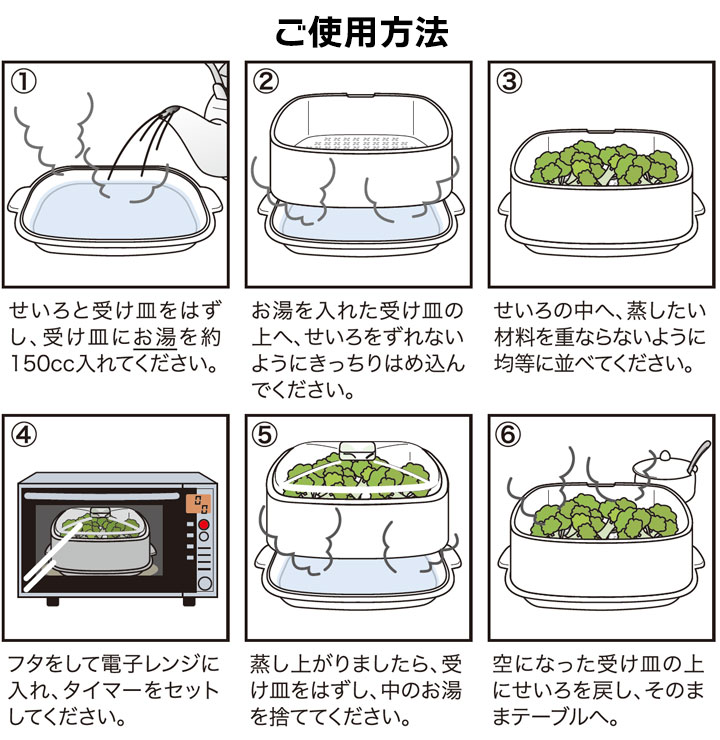 ご使用方法

①

せいろと受け皿をはずし、受け皿にお湯を約150cc入れてください。

②

お湯を入れた受け皿の上へ、せいろをずれないようにきっちりはめ込んでください。

③

せいろの中へ、蒸したい材料を重ならないように均等に並べてください。

④

フタをして電子レンジに入れ、タイマーをセットしてください。

⑤

蒸し上がりましたら、受け皿をはずし、中のお湯を捨ててください。

⑥

空になった受け皿の上にせいろを戻し、そのままテーブルへ。